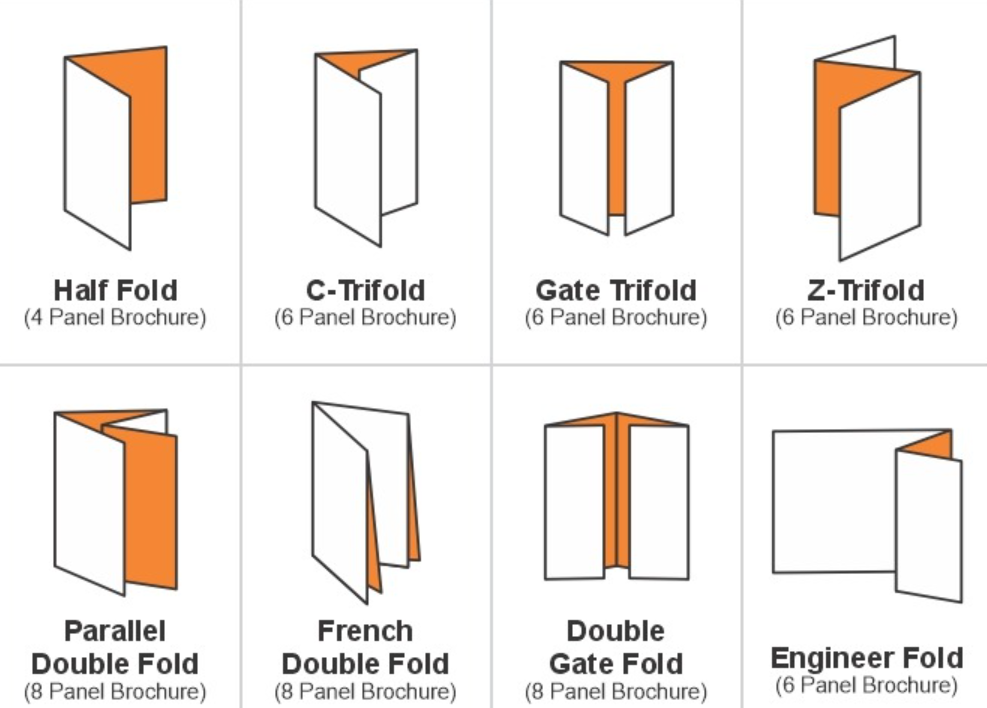 Half Fold
(4 Panel Brochure)

C-Trifold
(6 Panel Brochure)

Gate Trifold
(6 Panel Brochure)

Z-Trifold
(6 Panel Brochure)

Parallel Double Fold
(8 Panel Brochure)

French Double Fold
(8 Panel Brochure)

Double Gate Fold
(8 Panel Brochure)

Engineer Fold
(6 Panel Brochure)